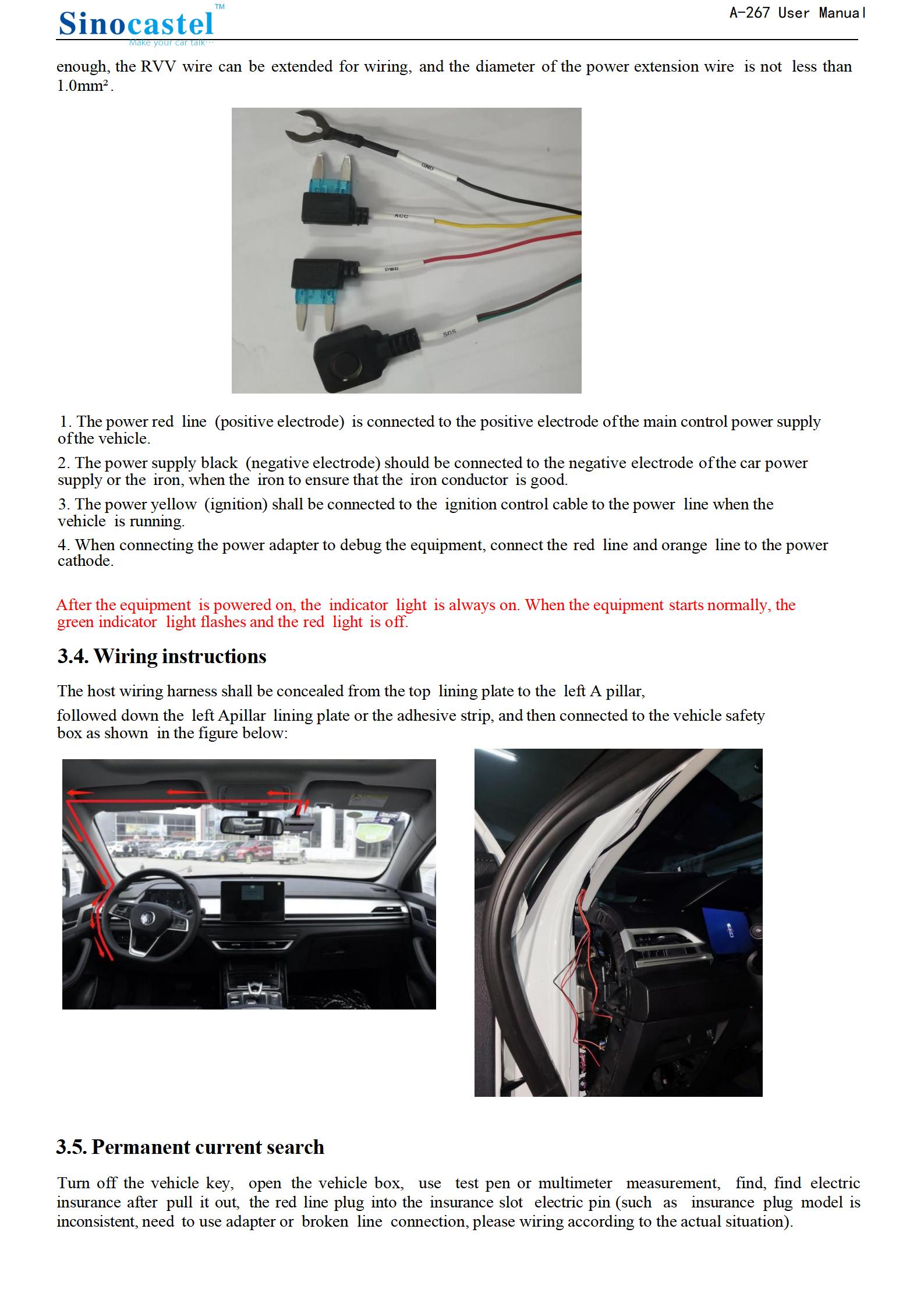 Sinocastel™
Make your car talk···

A-267 User Manual

enough, the RVV wire can be extended for wiring, and the diameter of the power extension wire is not less than 1.0mm².

GND
ACC
PWR
SOS

1. The power red line (positive electrode) is connected to the positive electrode of the main control power supply of the vehicle.

2. The power supply black (negative electrode) should be connected to the negative electrode of the car power supply or the iron, when the iron to ensure that the iron conductor is good.

3. The power yellow (ignition) shall be connected to the ignition control cable to the power line when the vehicle is running.

4. When connecting the power adapter to debug the equipment, connect the red line and orange line to the power cathode.

After the equipment is powered on, the indicator light is always on. When the equipment starts normally, the green indicator light flashes and the red light is off.

3.4. Wiring instructions

The host wiring harness shall be concealed from the top lining plate to the left A pillar,
followed down the left Apillar lining plate or the adhesive strip, and then connected to the vehicle safety box as shown in the figure below:

3.5. Permanent current search

Turn off the vehicle key, open the vehicle box, use test pen or multimeter measurement, find, find electric insurance after pull it out, the red line plug into the insurance slot electric pin (such as insurance plug model is inconsistent, need to use adapter or broken line connection, please wiring according to the actual situation).